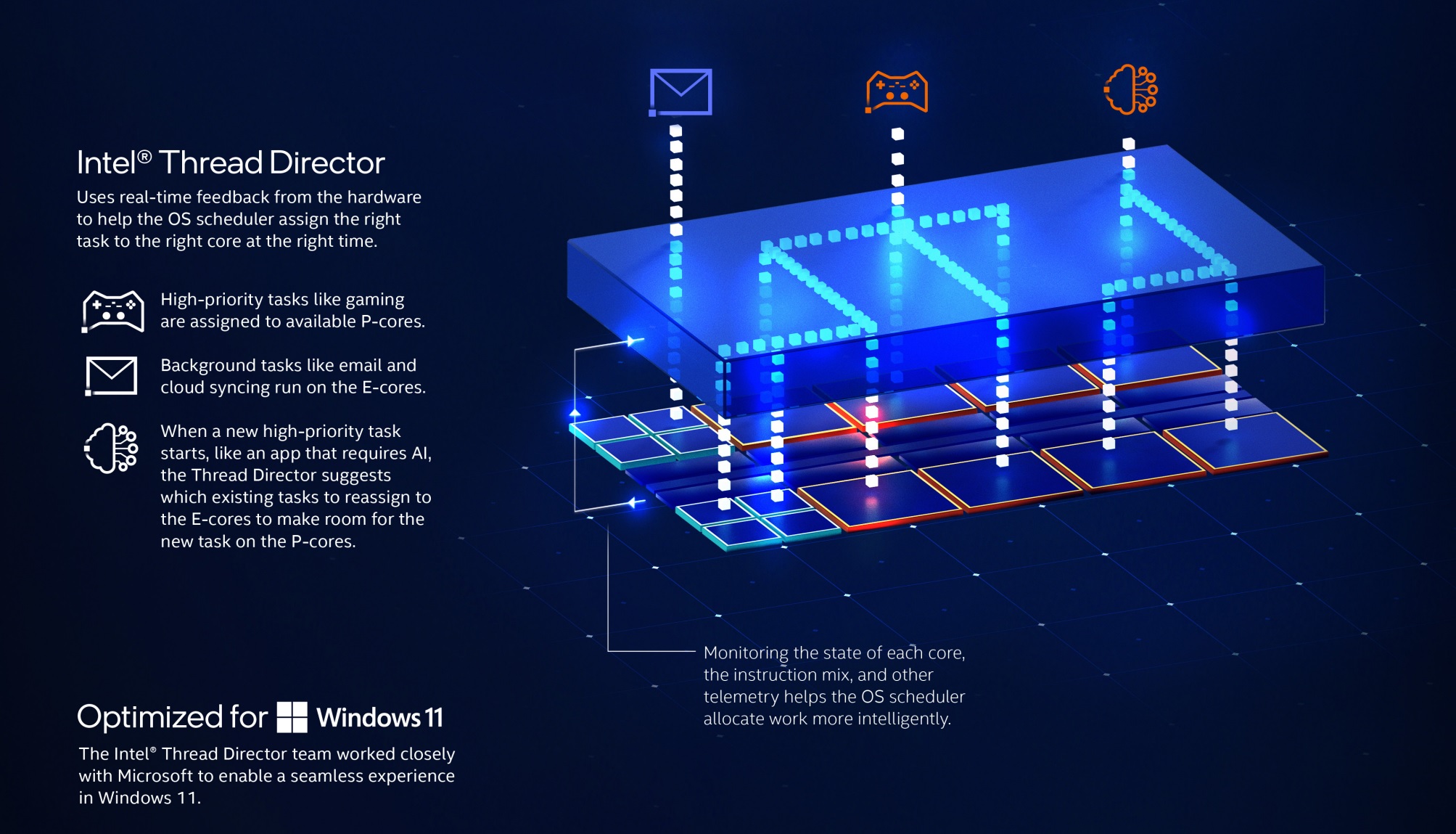 Intel® Thread Director

Uses real-time feedback from the hardware to help the OS scheduler assign the right task to the right core at the right time.

High-priority tasks like gaming are assigned to available P-cores.

Background tasks like email and cloud syncing run on the E-cores.

When a new high-priority task starts, like an app that requires AI, the Thread Director suggests which existing tasks to reassign to the E-cores to make room for the new task on the P-cores.

Monitoring the state of each core, the instruction mix, and other telemetry helps the OS scheduler allocate work more intelligently.

Optimized for Windows 11

The Intel® Thread Director team worked closely with Microsoft to enable a seamless experience in Windows 11.